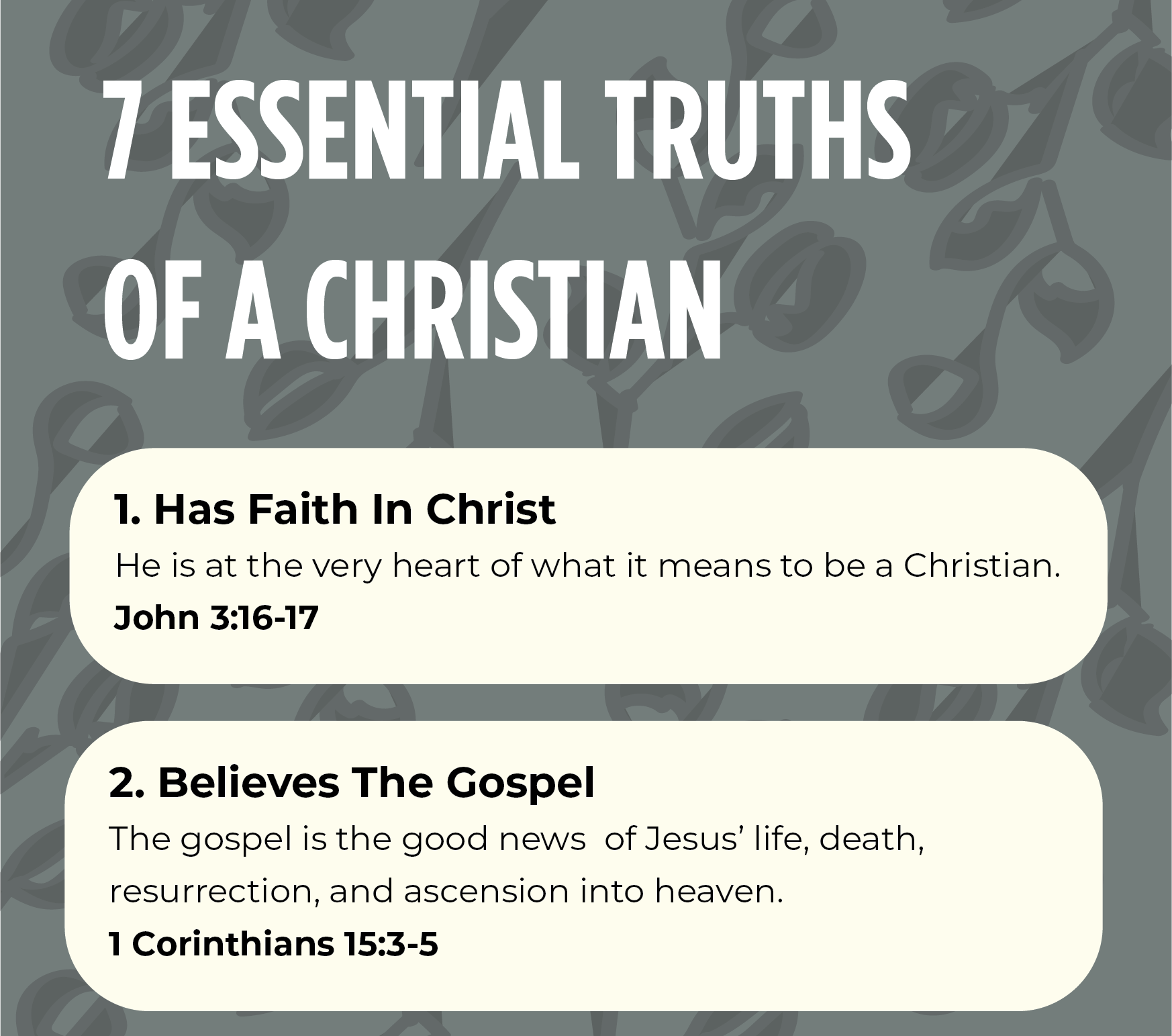 7 ESSENTIAL TRUTHS OF A CHRISTIAN

1. Has Faith In Christ
He is at the very heart of what it means to be a Christian.
John 3:16-17

2. Believes The Gospel
The gospel is the good news of Jesus' life, death, resurrection, and ascension into heaven.
1 Corinthians 15:3-5